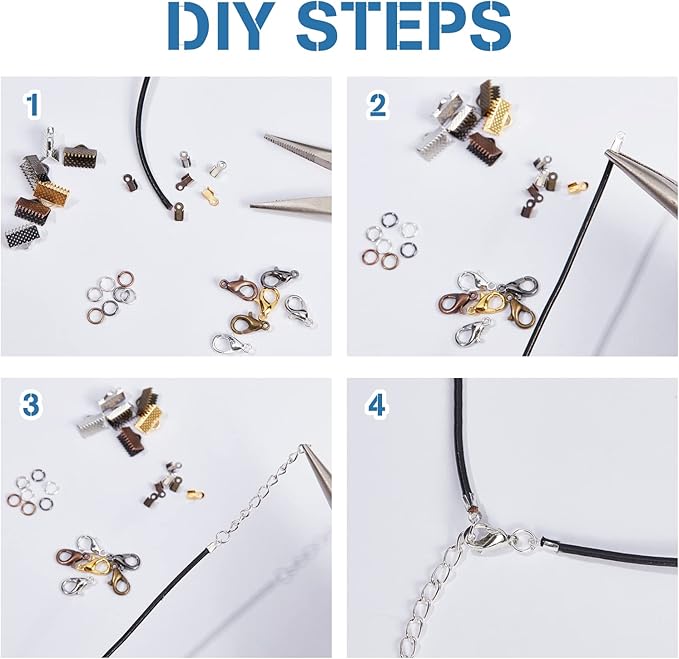 DIY STEPS

1

2

3

4