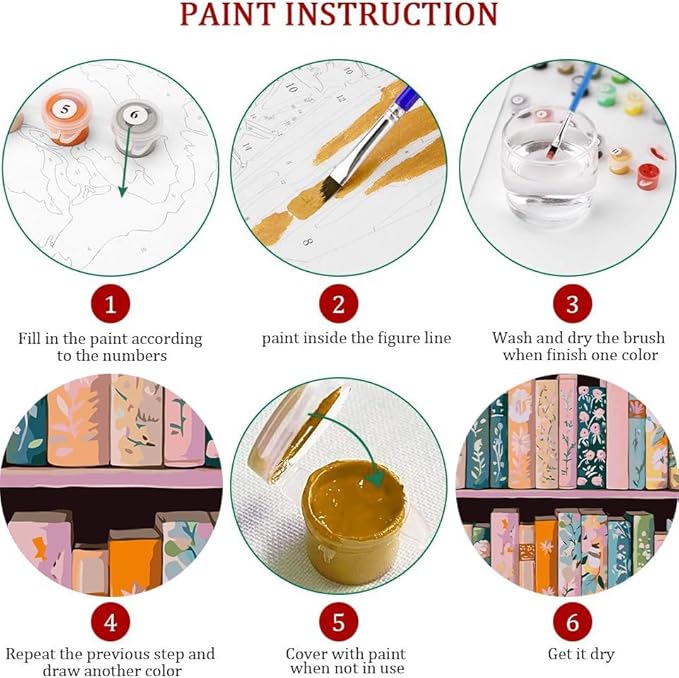 PAINT INSTRUCTION

5

6

10

12

8

1

Fill in the paint according to the numbers

2

paint inside the figure line

3

Wash and dry the brush when finish one color

4

Repeat the previous step and draw another color

5

Cover with paint when not in use

6

Get it dry