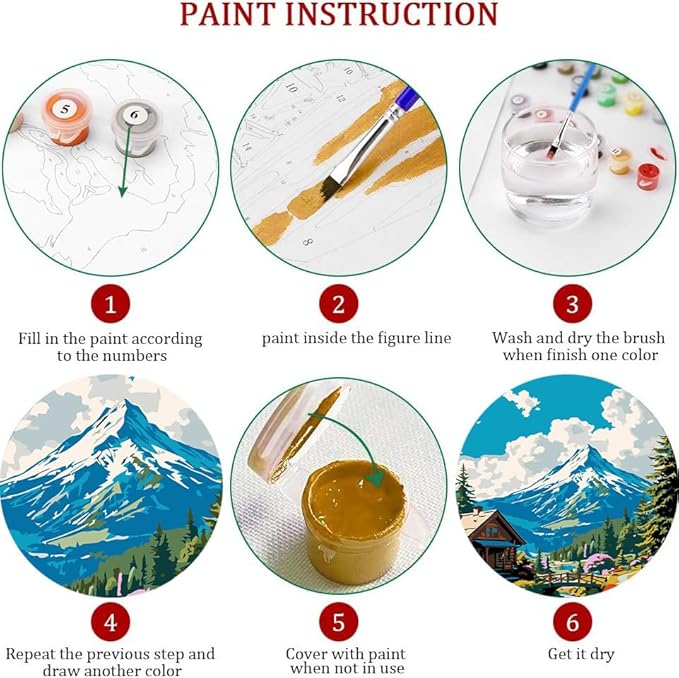 PAINT INSTRUCTION

5
6

10
12
8

1
Fill in the paint according to the numbers

2
paint inside the figure line

3
Wash and dry the brush when finish one color

4
Repeat the previous step and draw another color

5
Cover with paint when not in use

6
Get it dry