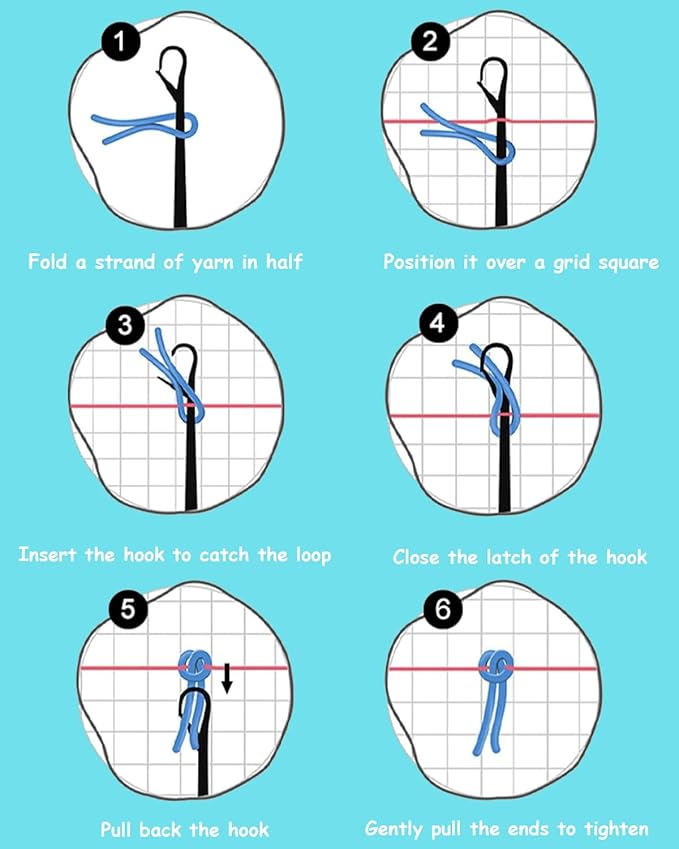 1

Fold a strand of yarn in half

2

Position it over a grid square

3

Insert the hook to catch the loop

4

Close the latch of the hook

5

Pull back the hook

6

Gently pull the ends to tighten