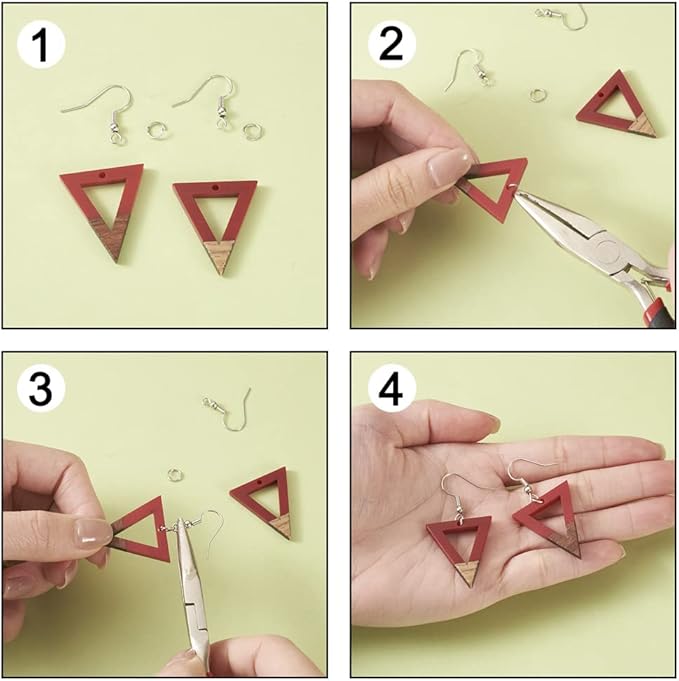 1

2

3

4