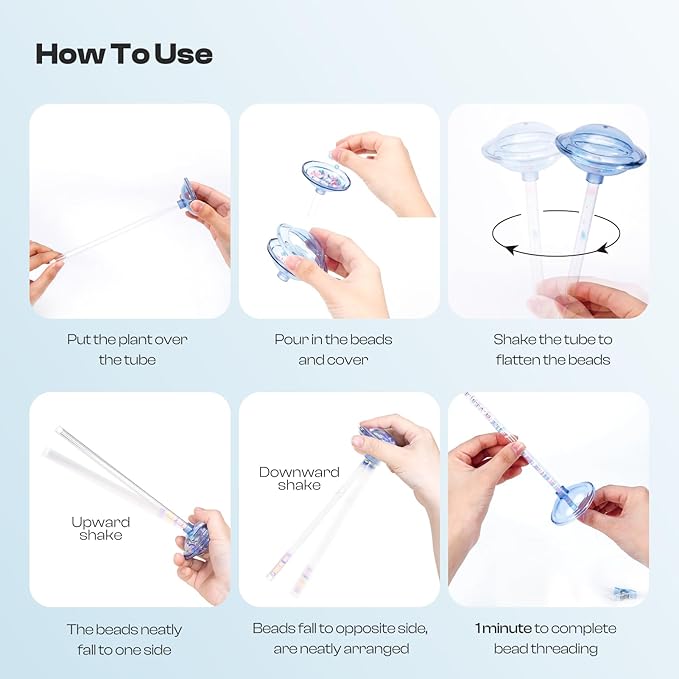 How To Use

Put the plant over the tube

Pour in the beads and cover

Shake the tube to flatten the beads

Upward shake

The beads neatly fall to one side

Downward shake

Beads fall to opposite side, are neatly arranged

1 minute to complete bead threading