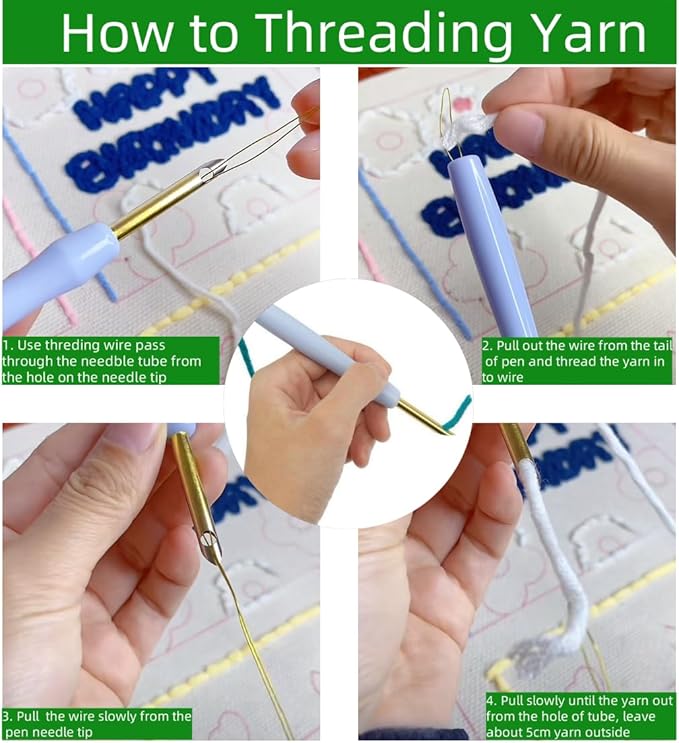 How to Threading Yarn

HAPPY BIRTHDAY

1. Use threding wire pass through the needle tube from the hole on the needle tip

2. Pull out the wire from the tail of pen and thread the yarn in to wire

3. Pull the wire slowly from the pen needle tip

4. Pull slowly until the yarn out from the hole of tube, leave about 5cm yarn outside