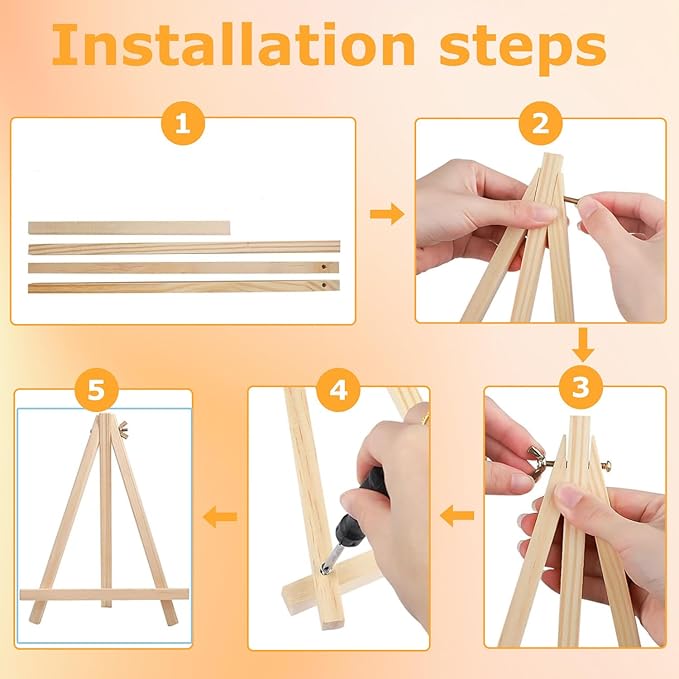 Installation steps

1

2

3

4

5