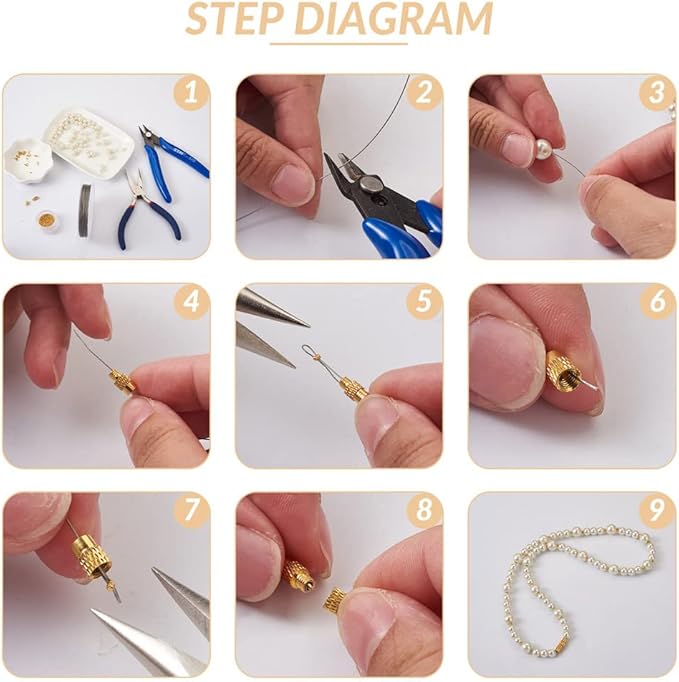 STEP DIAGRAM

1

2

3

4

5

6

7

8

9