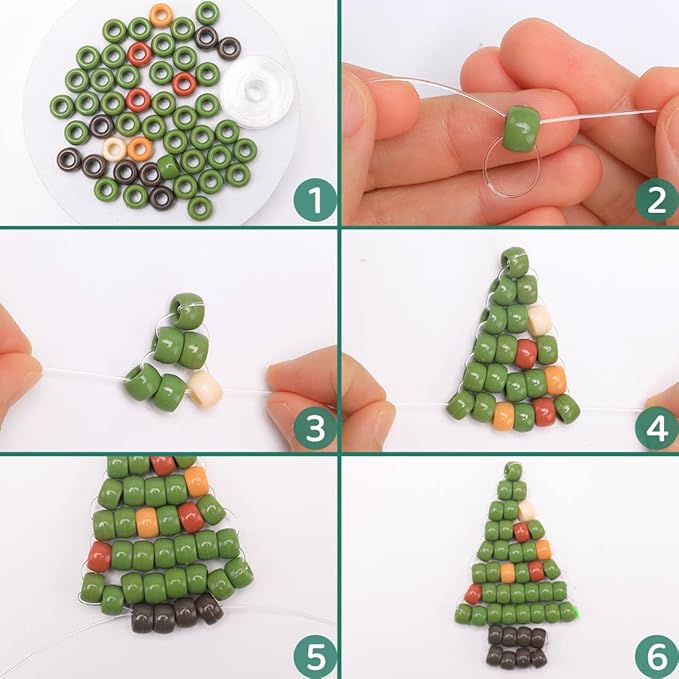 1
2
3
4
5
6