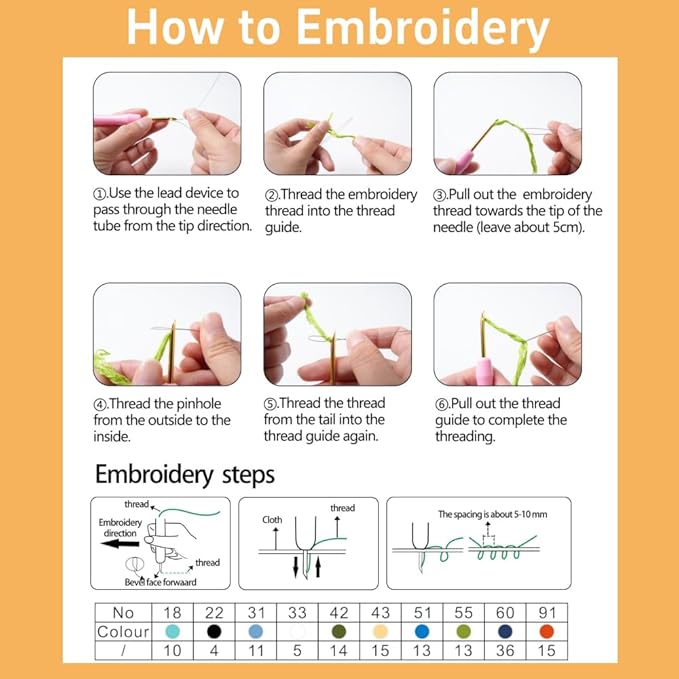 How to Embroidery

①.Use the lead device to pass through the needle tube from the tip direction.

②.Thread the embroidery thread into the thread guide.

③.Pull out the embroidery thread towards the tip of the needle (leave about 5cm).

④.Thread the pinhole from the outside to the inside.

⑤.Thread the thread from the tail into the thread guide again.

⑥.Pull out the thread guide to complete the threading.

Embroidery steps

thread
Embroidery direction
thread
Bevel face forwaard

Cloth
thread

The spacing is about 5-10 mm

| No | 18 | 22 | 31 | 33 | 42 | 43 | 51 | 55 | 60 | 91 |
|---|---|---|---|---|---|---|---|---|---|---|
| Colour | | | | | | | | | | |
| / | 10 | 4 | 11 | 5 | 14 | 15 | 13 | 13 | 36 | 15 |