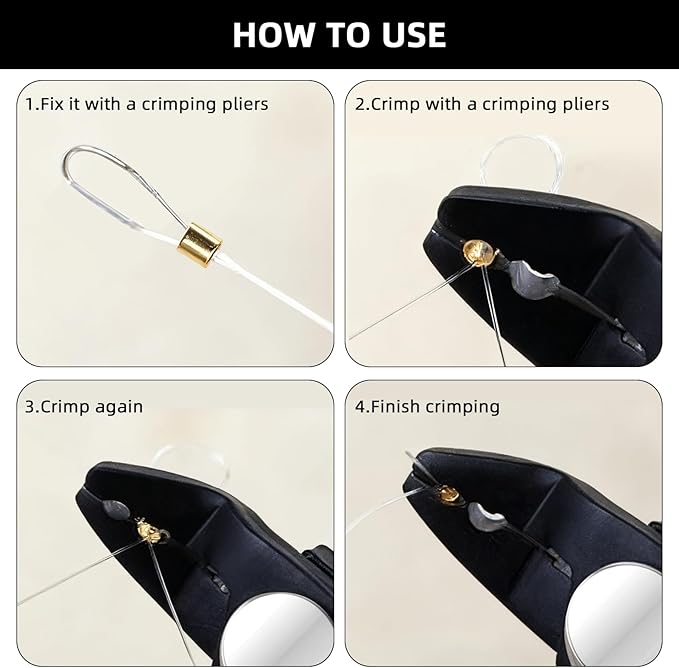 HOW TO USE

1.Fix it with a crimping pliers

2.Crimp with a crimping pliers

3.Crimp again

4.Finish crimping