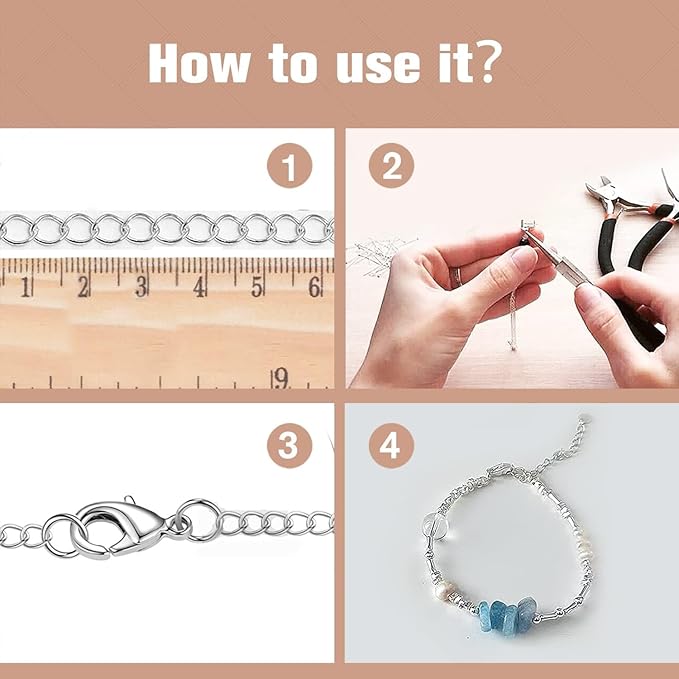 How to use it?

1

1 2 3 4 5 6

9

2

3

4