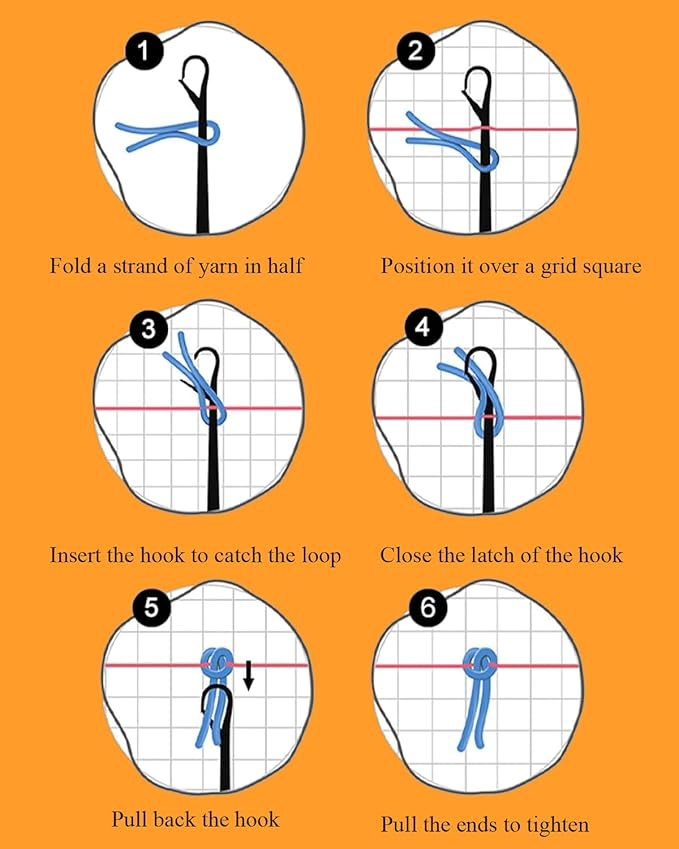 1

Fold a strand of yarn in half

2

Position it over a grid square

3

Insert the hook to catch the loop

4

Close the latch of the hook

5

Pull back the hook

6

Pull the ends to tighten