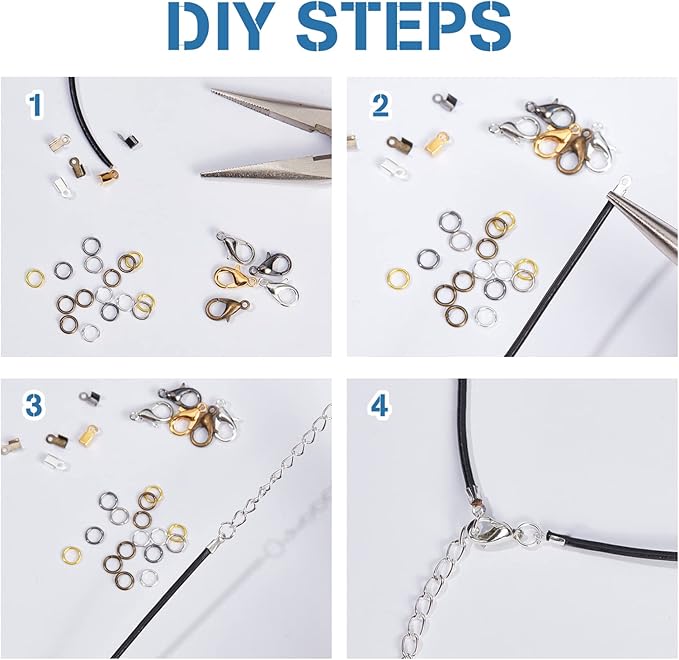 DIY STEPS

1

2

3

4