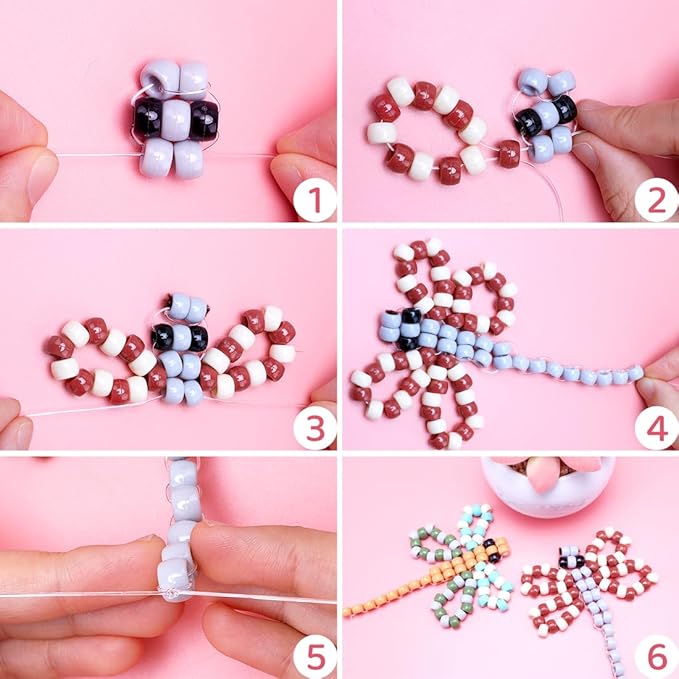 1

2

3

4

5

6