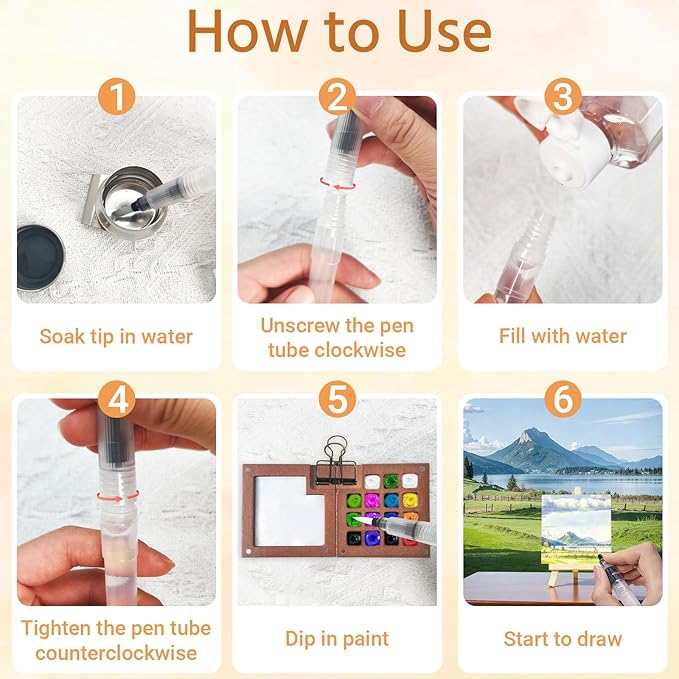 How to Use

1

Soak tip in water

2

Unscrew the pen tube clockwise

3

Fill with water

4

Tighten the pen tube counterclockwise

5

Dip in paint

6

Start to draw