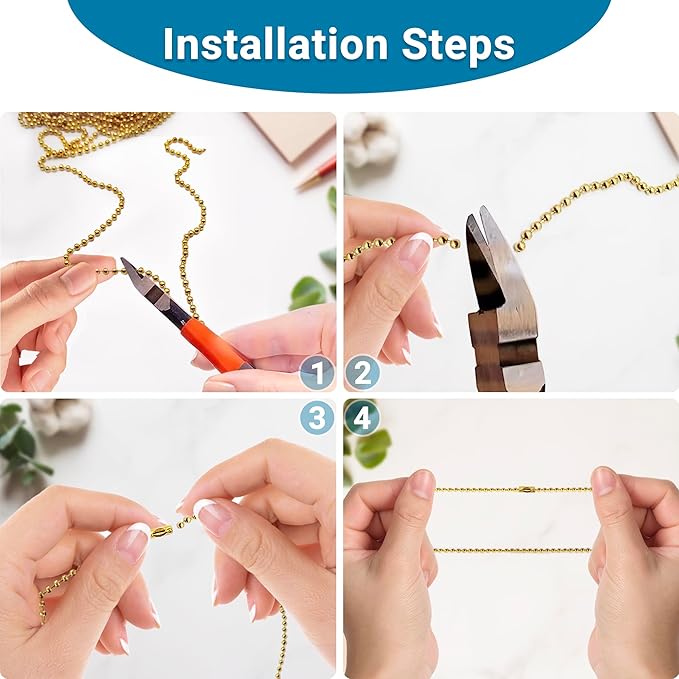 Installation Steps

1

2

3

4