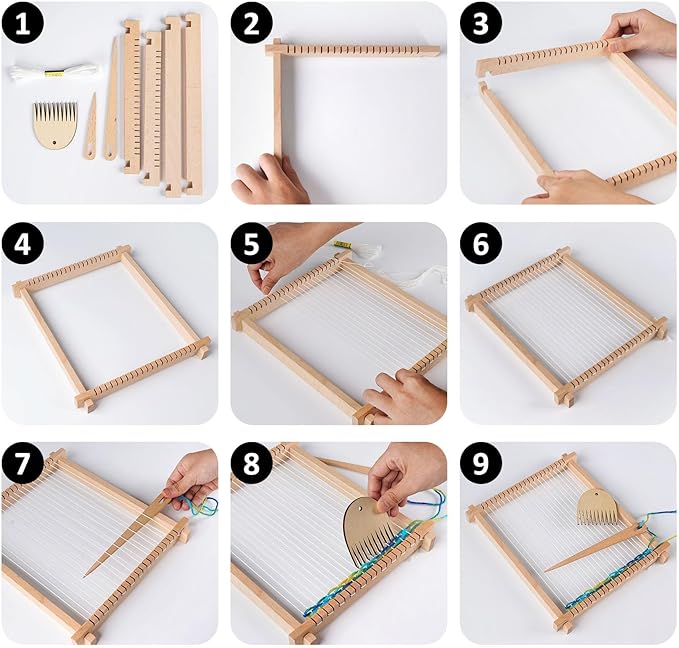 1
2
3
4
5
6
7
8
9