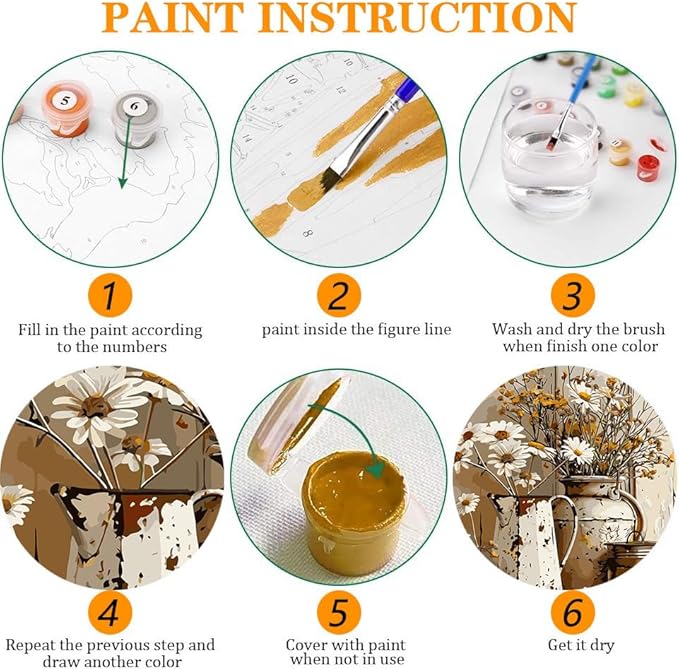 PAINT INSTRUCTION

5 6

10 12 14 8

1
Fill in the paint according to the numbers

2
paint inside the figure line

3
Wash and dry the brush when finish one color

4
Repeat the previous step and draw another color

5
Cover with paint when not in use

6
Get it dry