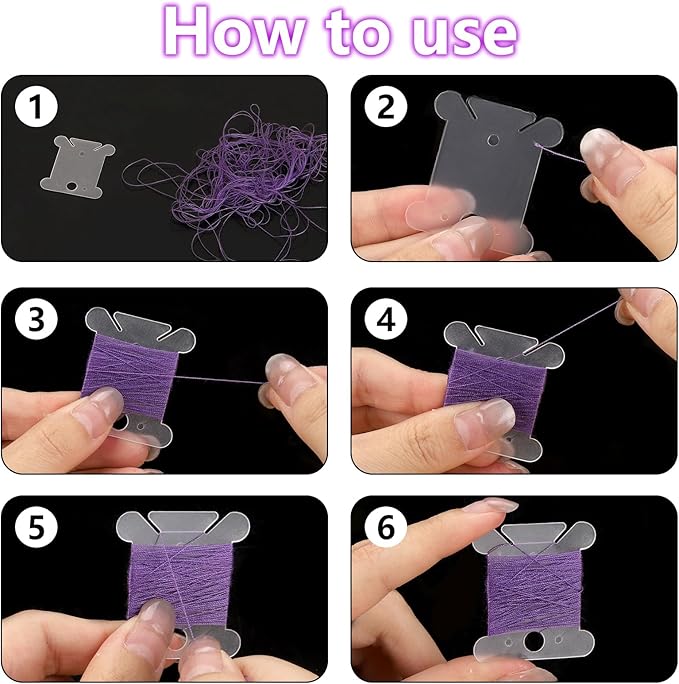 How to use

1

2

3

4

5

6