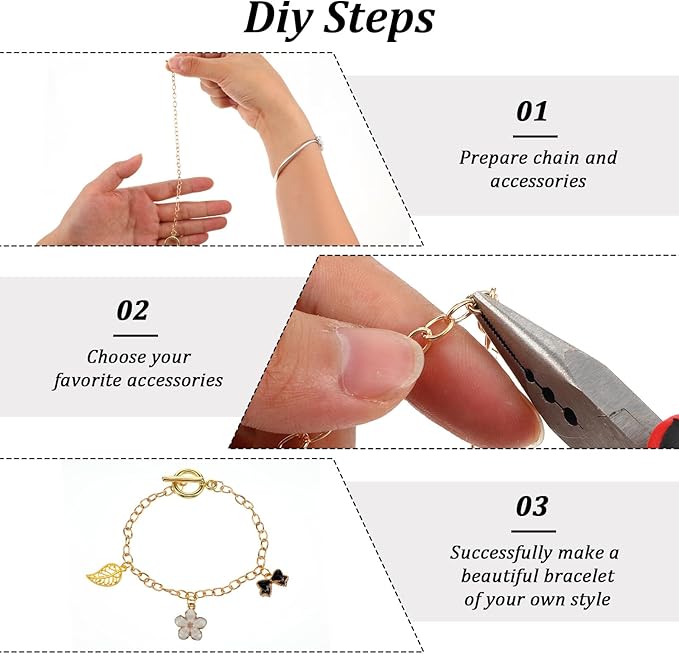 Diy Steps

01

Prepare chain and accessories

02

Choose your favorite accessories

03

Successfully make a beautiful bracelet of your own style