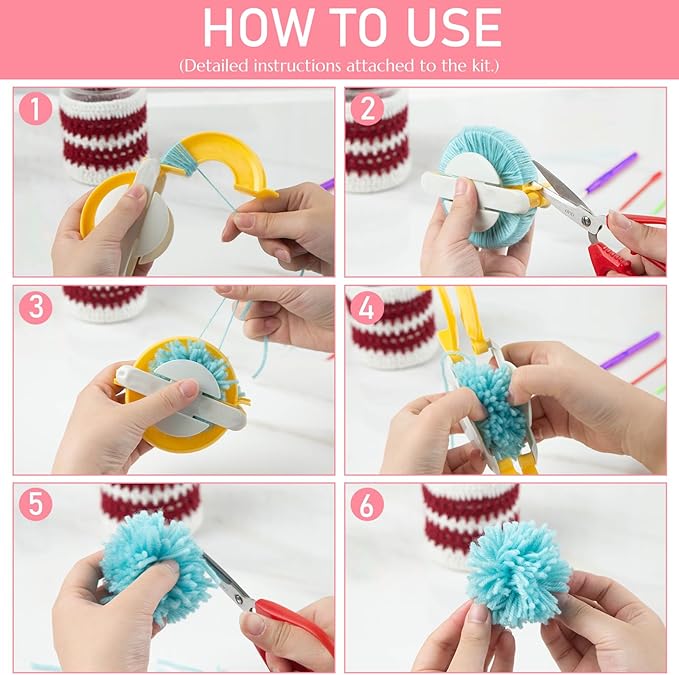 HOW TO USE
(Detailed instructions attached to the kit.)

1

2

3

4

5

6