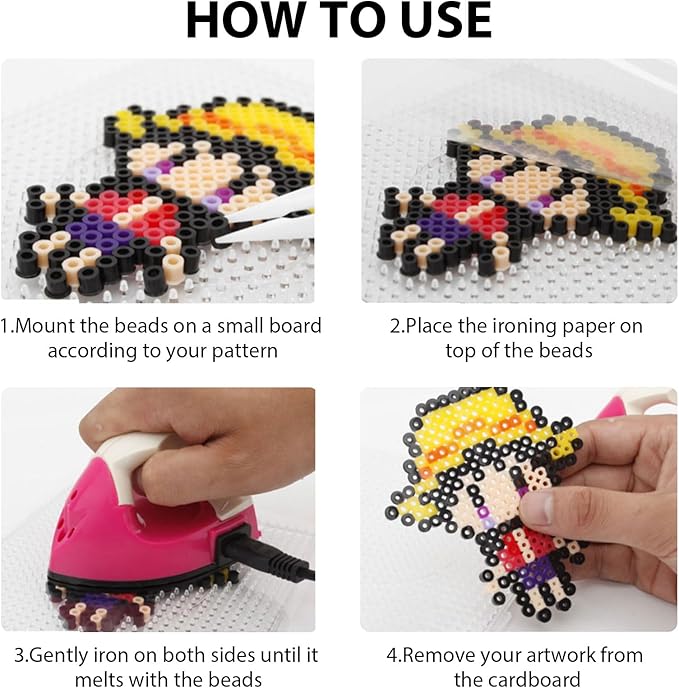 HOW TO USE

1.Mount the beads on a small board according to your pattern

2.Place the ironing paper on top of the beads

3.Gently iron on both sides until it melts with the beads

4.Remove your artwork from the cardboard