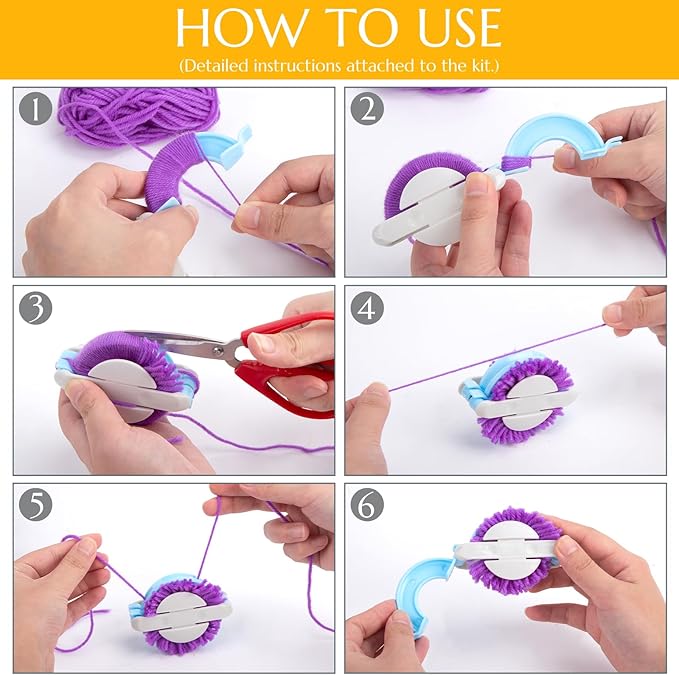 HOW TO USE
(Detailed instructions attached to the kit.)

1

2

3

4

5

6