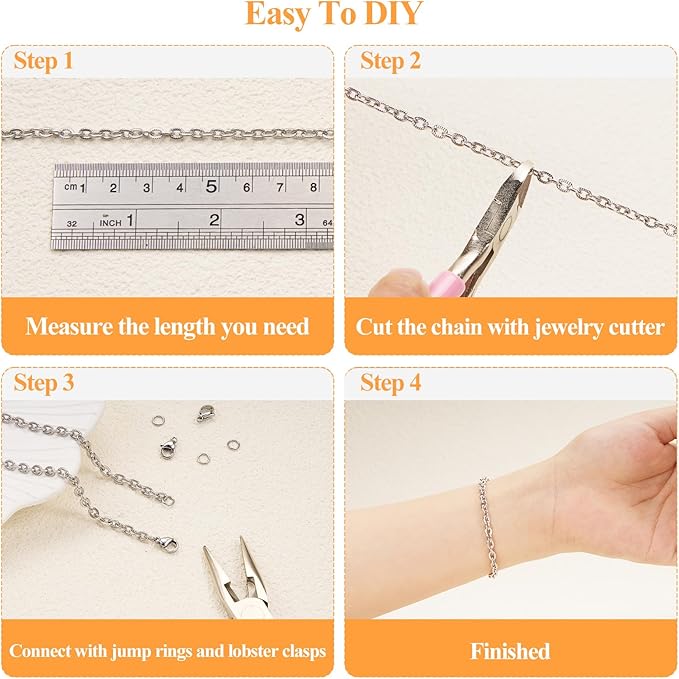 Easy To DIY

Step 1

cm 1 2 3 4 5 6 7 8
32 INCH 1 2 3 64

Measure the length you need

Step 2

Cut the chain with jewelry cutter

Step 3

Connect with jump rings and lobster clasps

Step 4

Finished