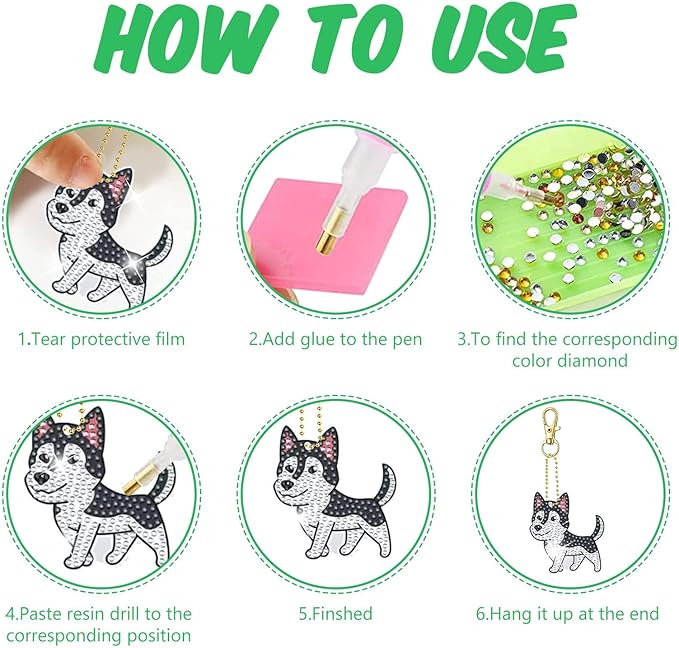 HOW TO USE

1.Tear protective film

2.Add glue to the pen

3.To find the corresponding color diamond

4.Paste resin drill to the corresponding position

5.Finshed

6.Hang it up at the end