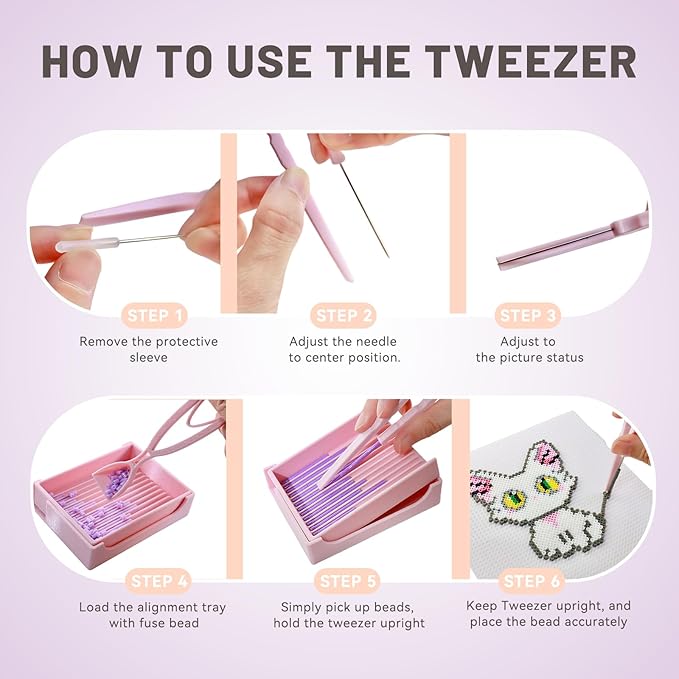 HOW TO USE THE TWEEZER

STEP 1
Remove the protective sleeve

STEP 2
Adjust the needle to center position.

STEP 3
Adjust to the picture status

STEP 4
Load the alignment tray with fuse bead

STEP 5
Simply pick up beads, hold the tweezer upright

STEP 6
Keep Tweezer upright, and place the bead accurately