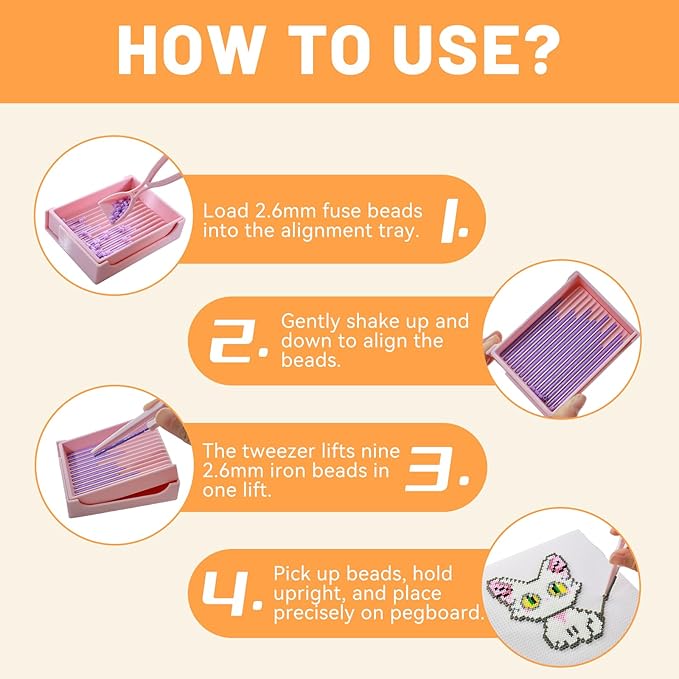 HOW TO USE?

Load 2.6mm fuse beads into the alignment tray. 1.

2. Gently shake up and down to align the beads.

The tweezer lifts nine 2.6mm iron beads in one lift. 3.

4. Pick up beads, hold upright, and place precisely on pegboard.