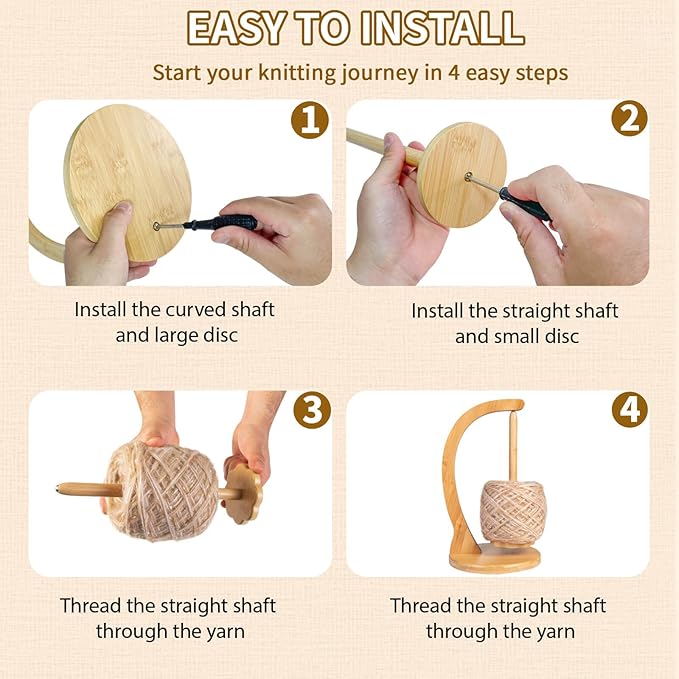 EASY TO INSTALL

Start your knitting journey in 4 easy steps

1

Install the curved shaft and large disc

2

Install the straight shaft and small disc

3

Thread the straight shaft through the yarn

4

Thread the straight shaft through the yarn