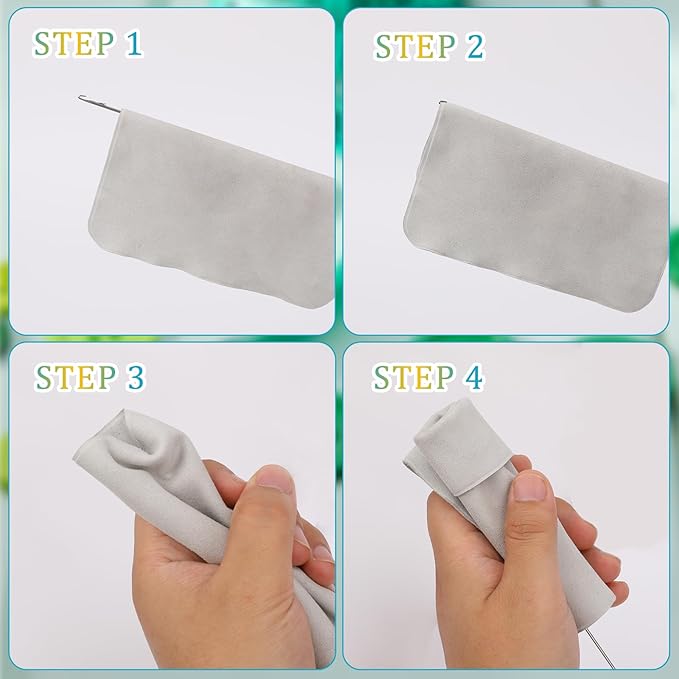 STEP 1

STEP 2

STEP 3

STEP 4