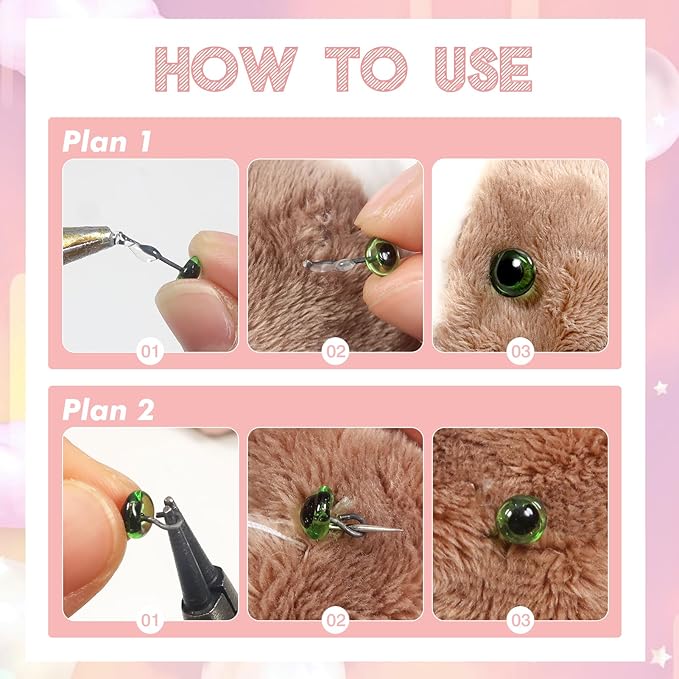 HOW TO USE

Plan 1

01

02

03

Plan 2

01

02

03