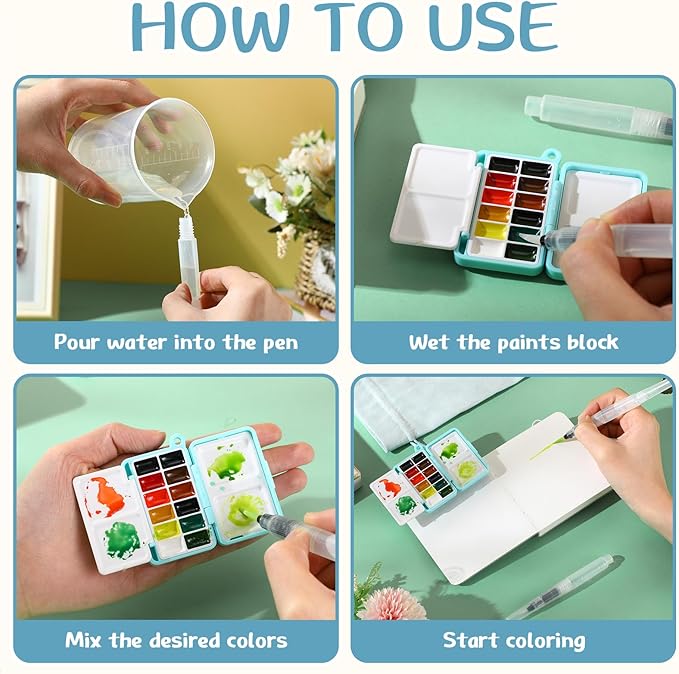 HOW TO USE

Pour water into the pen

Wet the paints block

Mix the desired colors

Start coloring