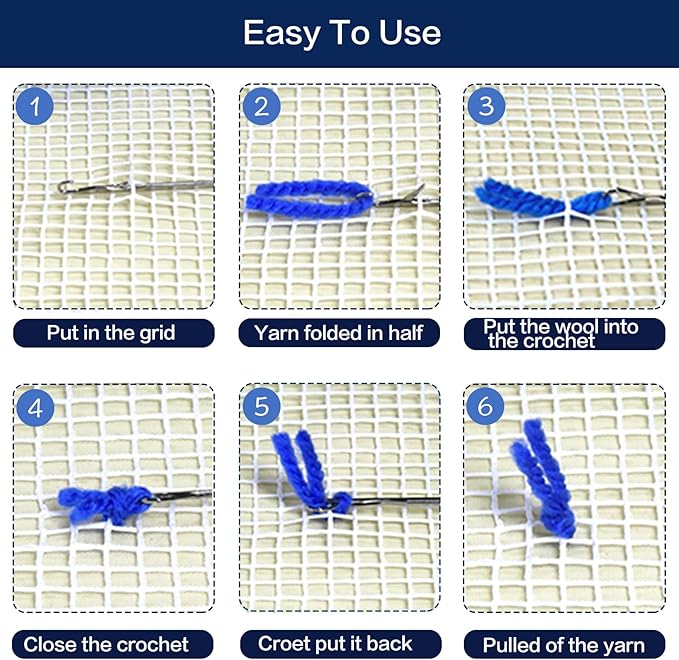 Easy To Use

1

Put in the grid

2

Yarn folded in half

3

Put the wool into the crochet

4

Close the crochet

5

Croet put it back

6

Pulled of the yarn