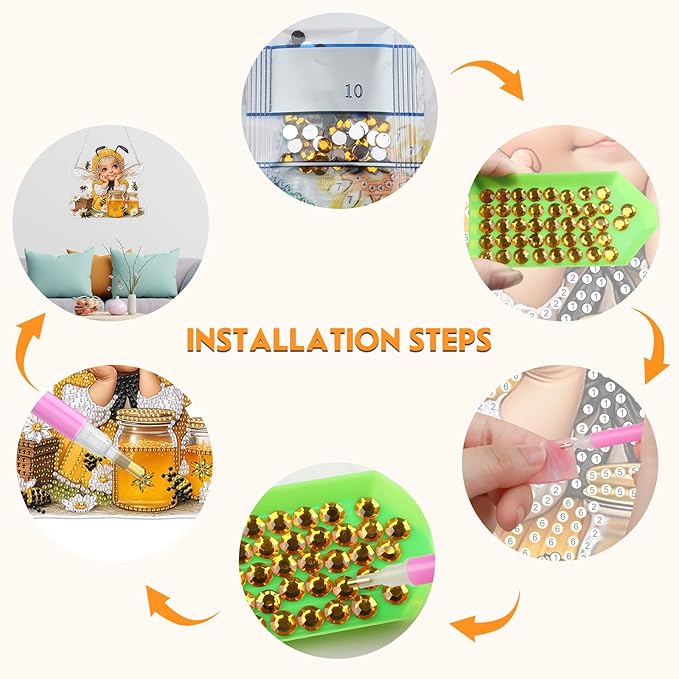 10

INSTALLATION STEPS