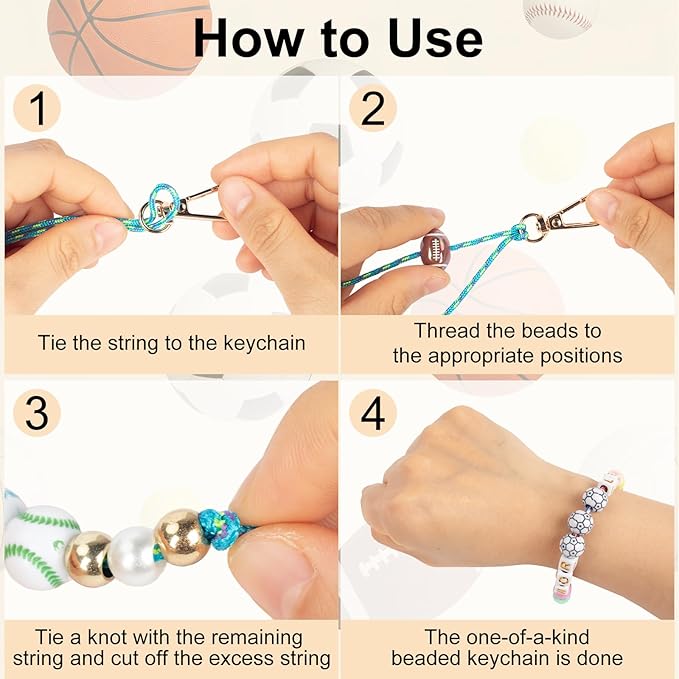 How to Use

1

Tie the string to the keychain

2

Thread the beads to the appropriate positions

3

Tie a knot with the remaining string and cut off the excess string

4

The one-of-a-kind beaded keychain is done