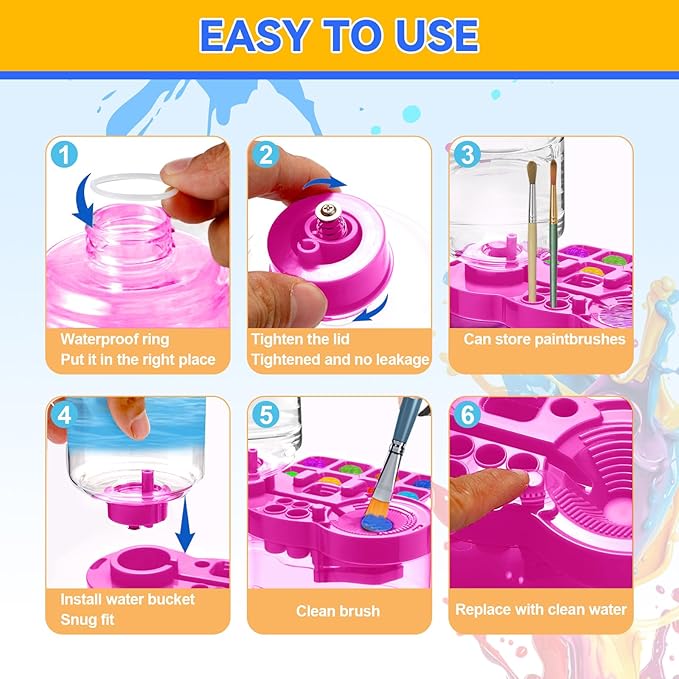 EASY TO USE

1

Waterproof ring
Put it in the right place

2

Tighten the lid
Tightened and no leakage

3

Can store paintbrushes

4

Install water bucket
Snug fit

5

Clean brush

6

Replace with clean water