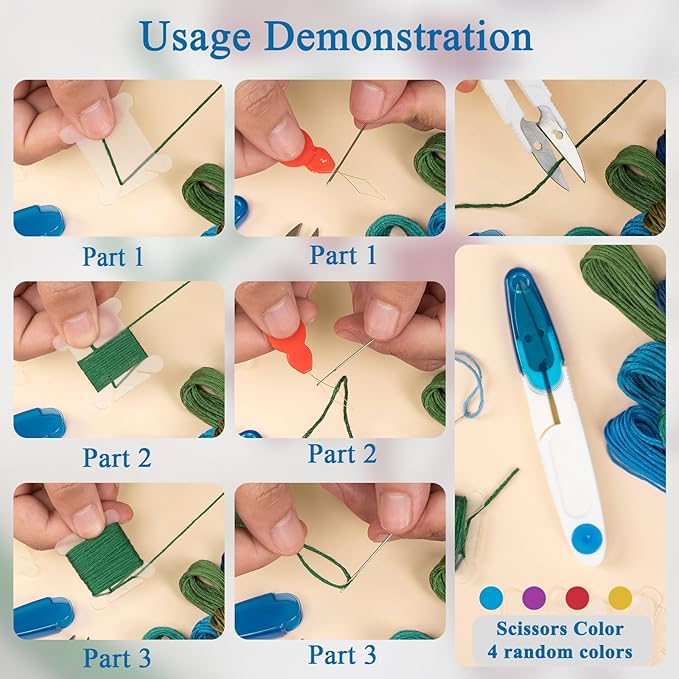 Usage Demonstration

Part 1

Part 1

Part 2

Part 2

Part 3

Part 3

Scissors Color
4 random colors