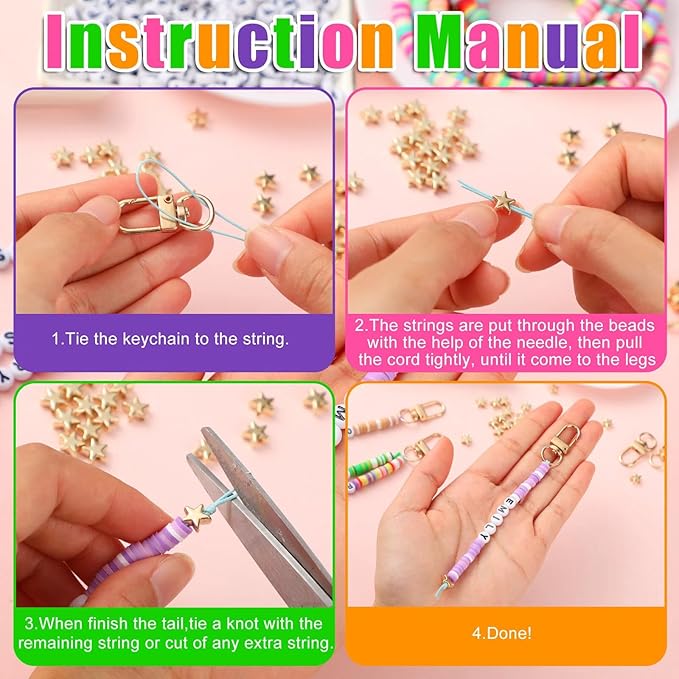 Instruction Manual

1.Tie the keychain to the string.

2.The strings are put through the beads with the help of the needle, then pull the cord tightly, until it come to the legs

3.When finish the tail,tie a knot with the remaining string or cut of any extra string.

EMILY

4.Done!