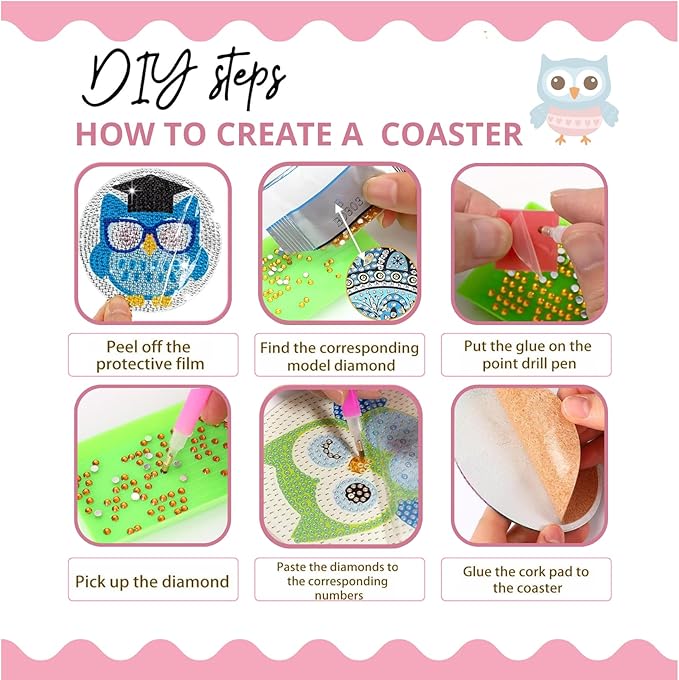 DIY steps
HOW TO CREATE A COASTER

Peel off the protective film

Find the corresponding model diamond

Put the glue on the point drill pen

Pick up the diamond

Paste the diamonds to the corresponding numbers

Glue the cork pad to the coaster