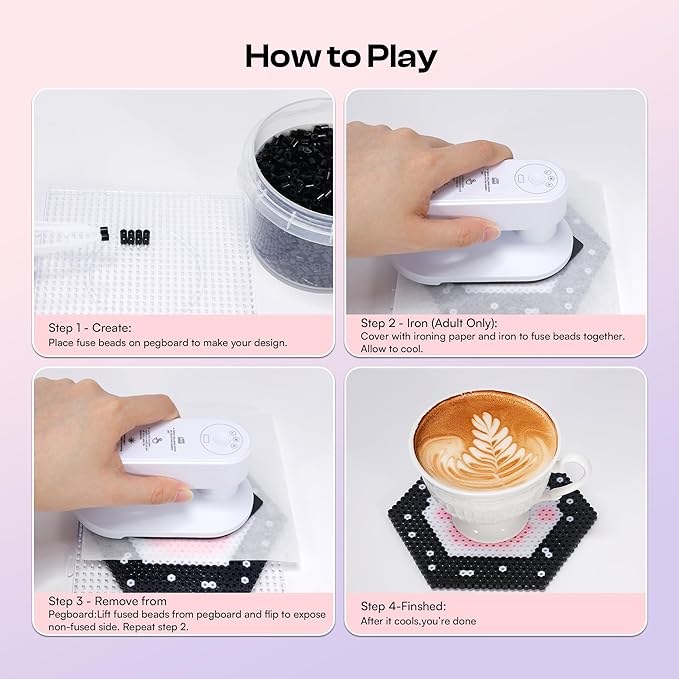 How to Play

Step 1 - Create:
Place fuse beads on pegboard to make your design.

Step 2 - Iron (Adult Only):
Cover with ironing paper and iron to fuse beads together. Allow to cool.

Step 3 - Remove from
Pegboard:Lift fused beads from pegboard and flip to expose non-fused side. Repeat step 2.

Step 4-Finshed:
After it cools,you're done