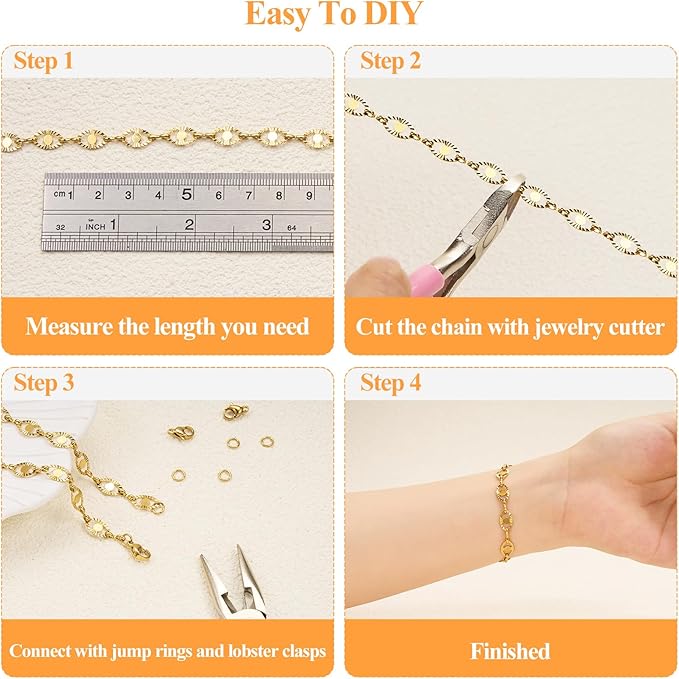 Easy To DIY

Step 1

cm 1 2 3 4 5 6 7 8 9
32 INCH 1 2 3 64

Measure the length you need

Step 2

Cut the chain with jewelry cutter

Step 3

Connect with jump rings and lobster clasps

Step 4

Finished