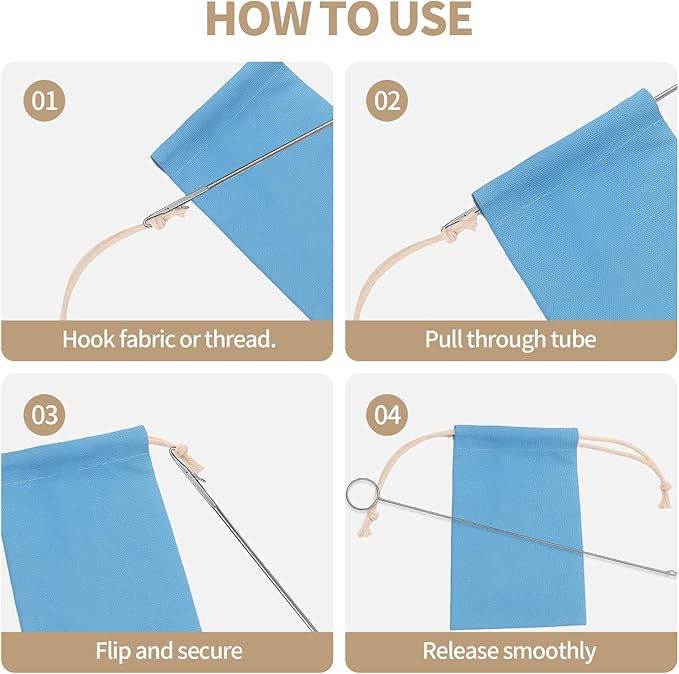 HOW TO USE

01

Hook fabric or thread.

02

Pull through tube

03

Flip and secure

04

Release smoothly