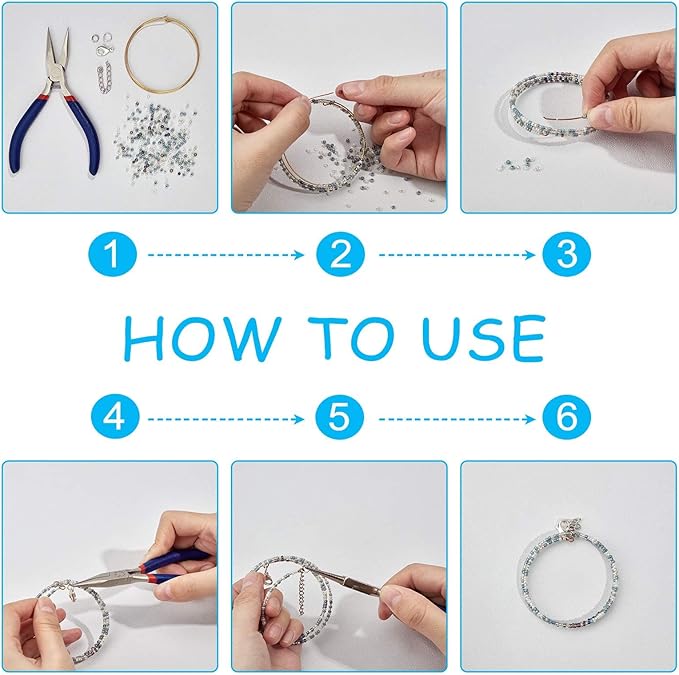 1
2
3
HOW TO USE
4
5
6