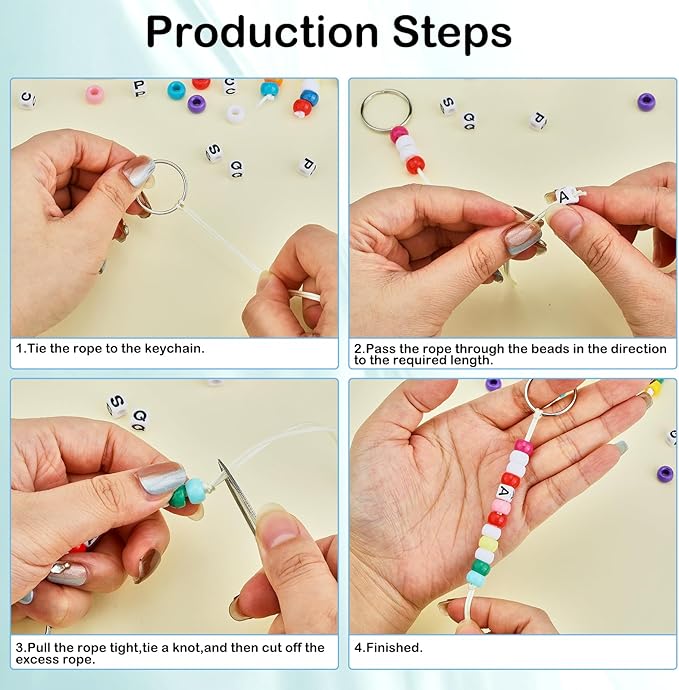 Production Steps

1.Tie the rope to the keychain.

2.Pass the rope through the beads in the direction to the required length.

3.Pull the rope tight,tie a knot,and then cut off the excess rope.

4.Finished.