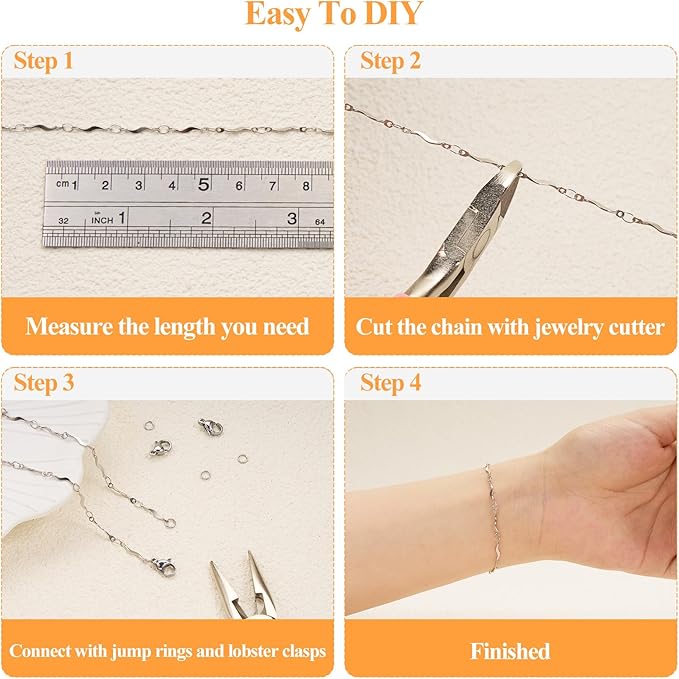 Easy To DIY

Step 1

cm 1 2 3 4 5 6 7 8
32 INCH 1 2 3 64

Measure the length you need

Step 2

Cut the chain with jewelry cutter

Step 3

Connect with jump rings and lobster clasps

Step 4

Finished