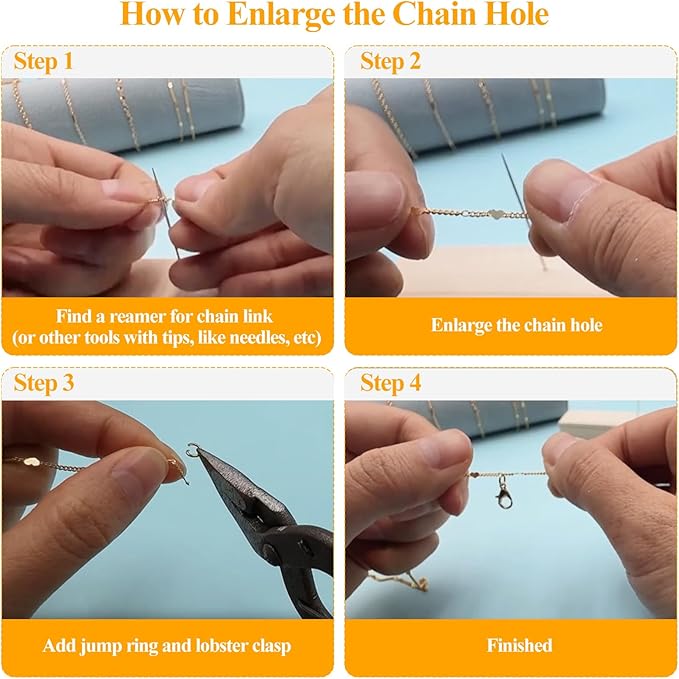 How to Enlarge the Chain Hole

Step 1

Find a reamer for chain link (or other tools with tips, like needles, etc)

Step 2

Enlarge the chain hole

Step 3

Add jump ring and lobster clasp

Step 4

Finished