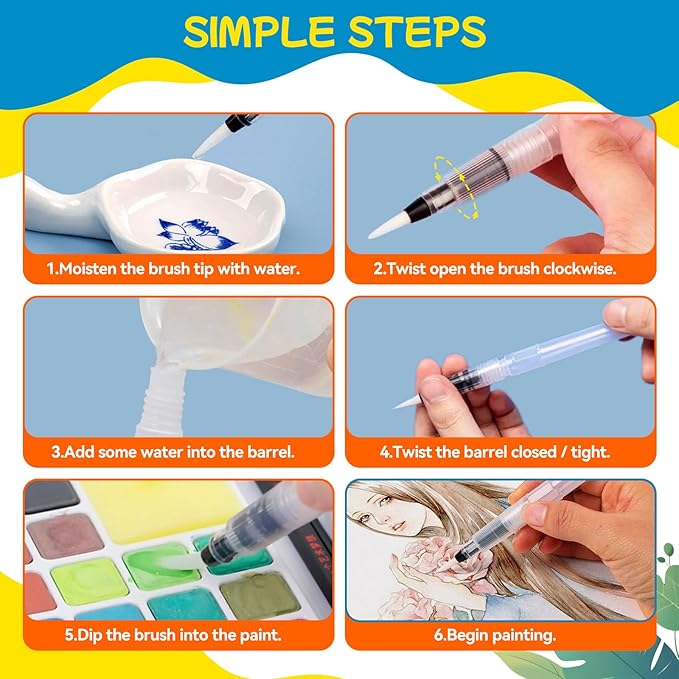 SIMPLE STEPS

1.Moisten the brush tip with water.

2.Twist open the brush clockwise.

3.Add some water into the barrel.

4.Twist the barrel closed / tight.

5.Dip the brush into the paint.

6.Begin painting.