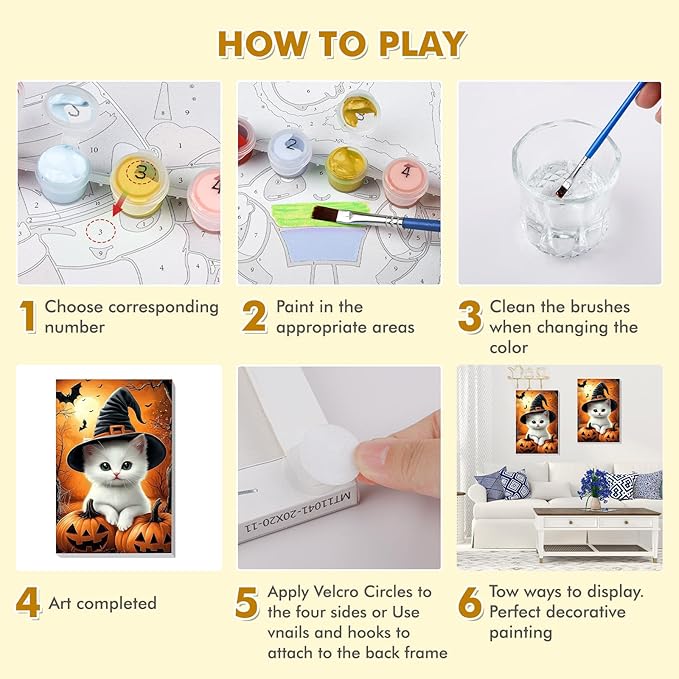 HOW TO PLAY

1 Choose corresponding number

2 Paint in the appropriate areas

3 Clean the brushes when changing the color

MT11041-20X20-11

4 Art completed

5 Apply Velcro Circles to the four sides or Use vnails and hooks to attach to the back frame

6 Tow ways to display. Perfect decorative painting