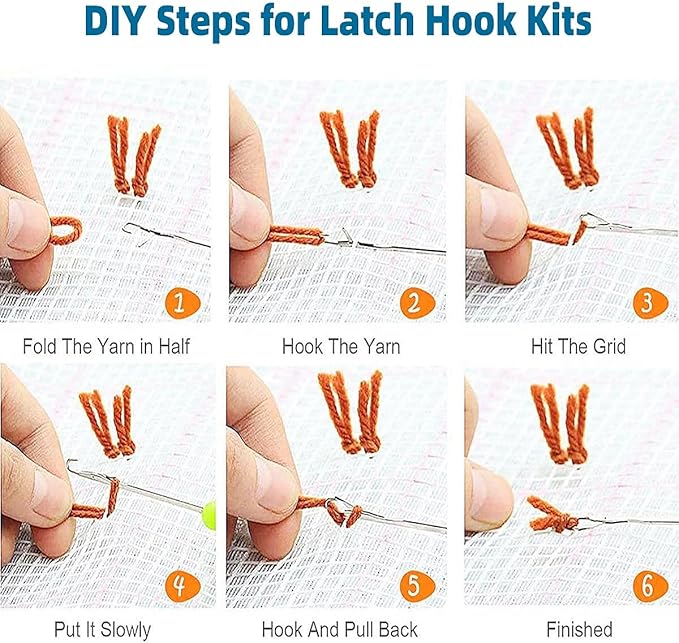 DIY Steps for Latch Hook Kits

1

Fold The Yarn in Half

2

Hook The Yarn

3

Hit The Grid

4

Put It Slowly

5

Hook And Pull Back

6

Finished